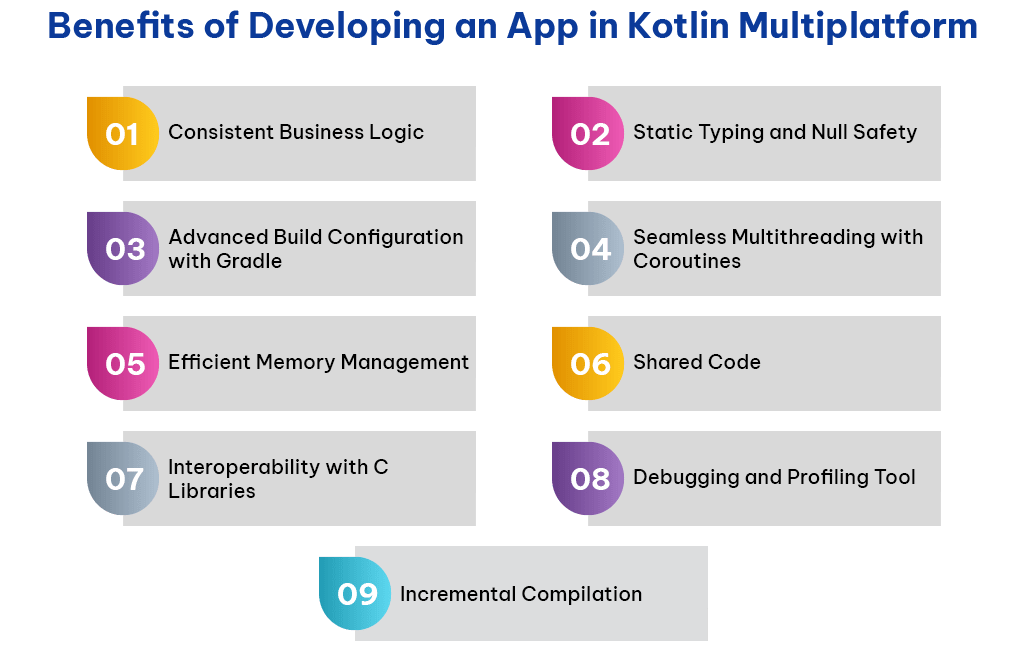 Benefits of Developing an App in Kotlin Multiplatform

01 Consistent Business Logic

02 Static Typing and Null Safety

03 Advanced Build Configuration with Gradle

04 Seamless Multithreading with Coroutines

05 Efficient Memory Management

06 Shared Code

07 Interoperability with C Libraries

08 Debugging and Profiling Tool

09 Incremental Compilation